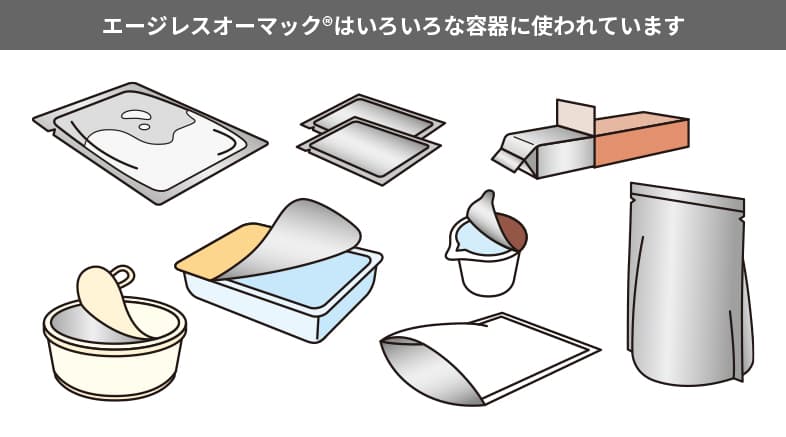 エージレスオーマック®はいろいろな容器に使われています